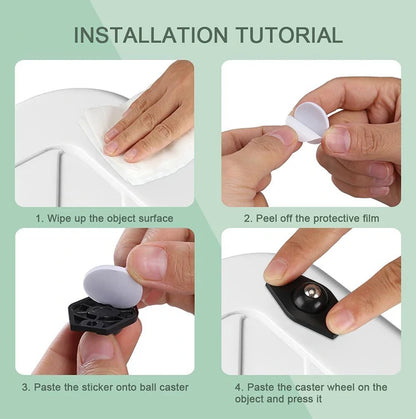 INSTALLATION TUTORIAL

1. Wipe up the object surface

2. Peel off the protective film

3. Paste the sticker onto ball caster

4. Paste the caster wheel on the object and press it