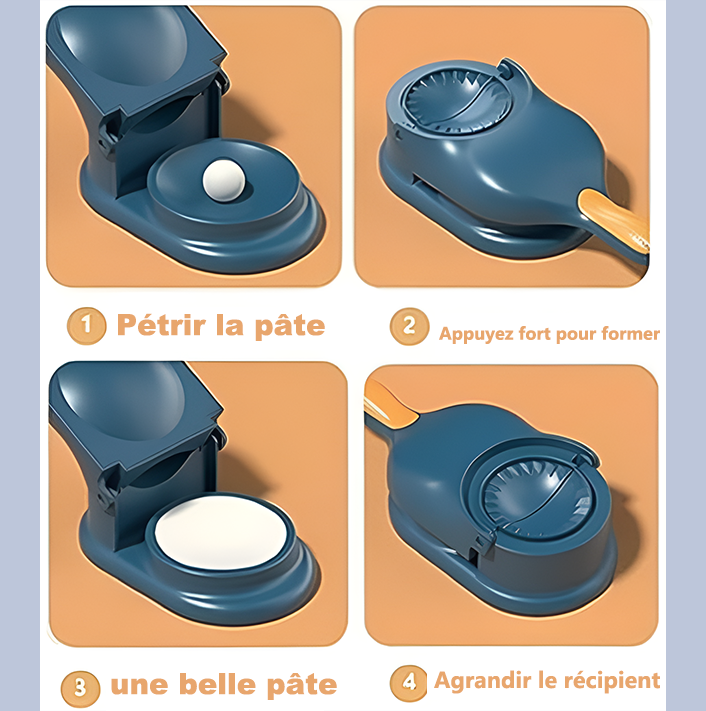 1 Pétrir la pâte

2 Appuyez fort pour former

3 une belle pâte

4 Agrandir le récipient